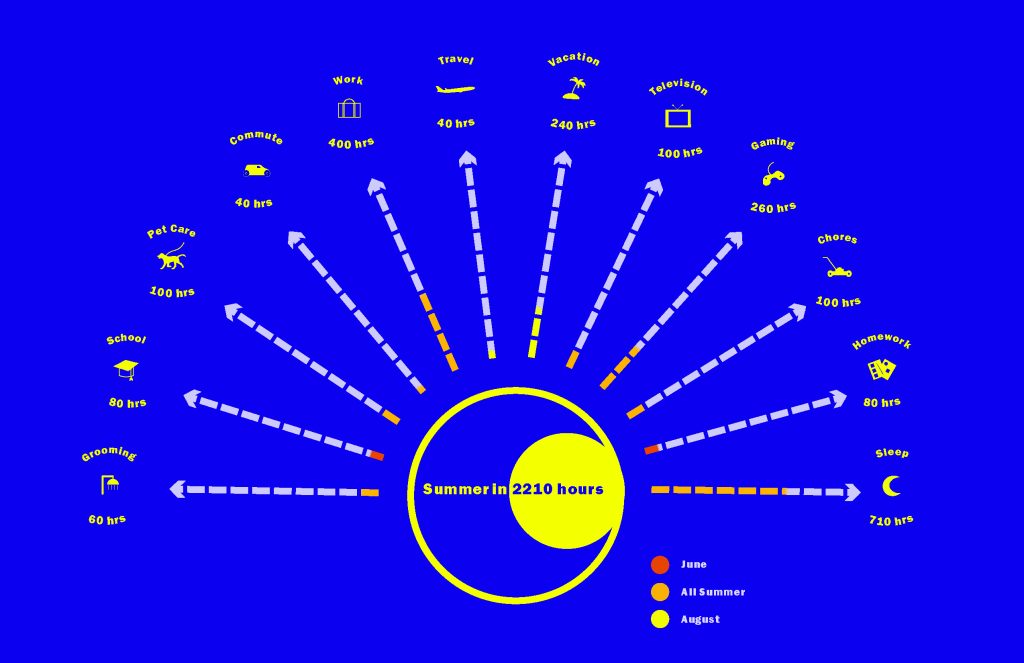 Grooming
60 hrs

School
80 hrs

Pet Care
100 hrs

Commute
40 hrs

Work
400 hrs

Travel
40 hrs

Vacation
240 hrs

Television
100 hrs

Gaming
260 hrs

Chores
100 hrs

Homework
80 hrs

Sleep
710 hrs

Summer in 2210 hours

June
All Summer
August